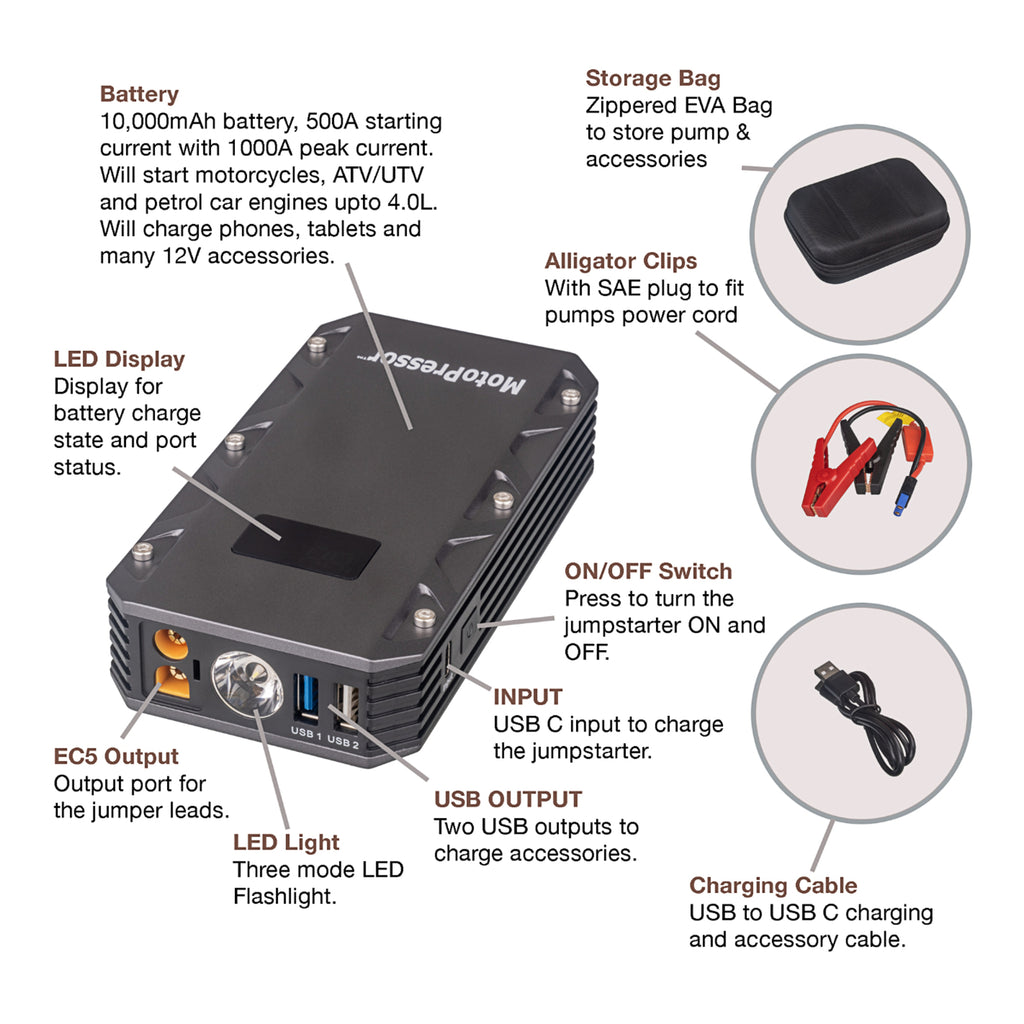 Battery
10,000mAh battery, 500A starting current with 1000A peak current. Will start motorcycles, ATV/UTV and petrol car engines upto 4.0L. Will charge phones, tablets and many 12V accessories.

Storage Bag
Zippered EVA Bag to store pump & accessories

Alligator Clips
With SAE plug to fit pumps power cord

LED Display
Display for battery charge state and port status.

MotoPressor

ON/OFF Switch
Press to turn the jumpstarter ON and OFF.

INPUT
USB C input to charge the jumpstarter.

USB 1 USB 2

EC5 Output
Output port for the jumper leads.

USB OUTPUT
Two USB outputs to charge accessories.

LED Light
Three mode LED Flashlight.

Charging Cable
USB to USB C charging and accessory cable.